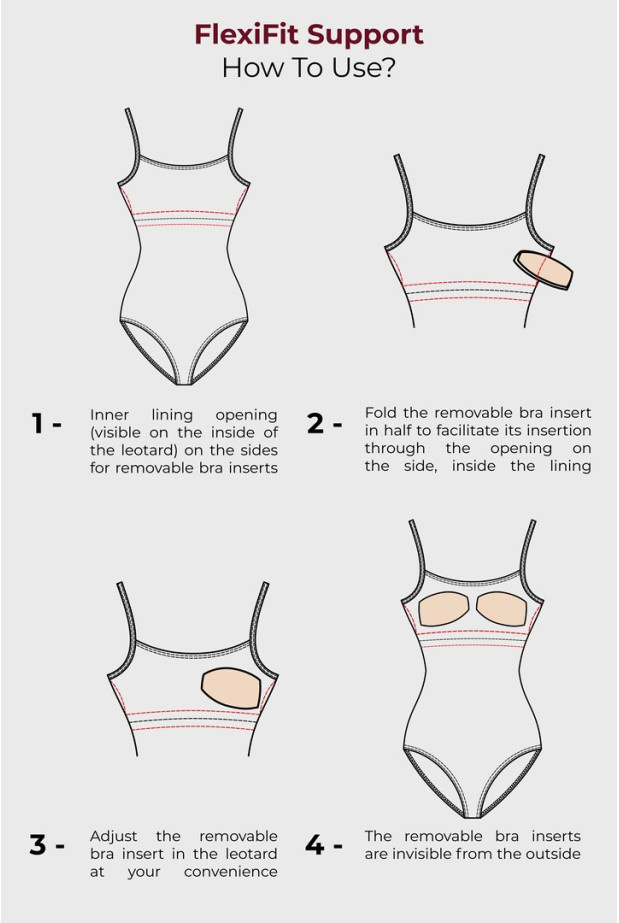 FlexiFit Support
How To Use?

1 - Inner lining opening (visible on the inside of the leotard) on the sides for removable bra inserts

2 - Fold the removable bra insert in half to facilitate its insertion through the opening on the side, inside the lining

3 - Adjust the removable bra insert in the leotard at your convenience

4 - The removable bra inserts are invisible from the outside